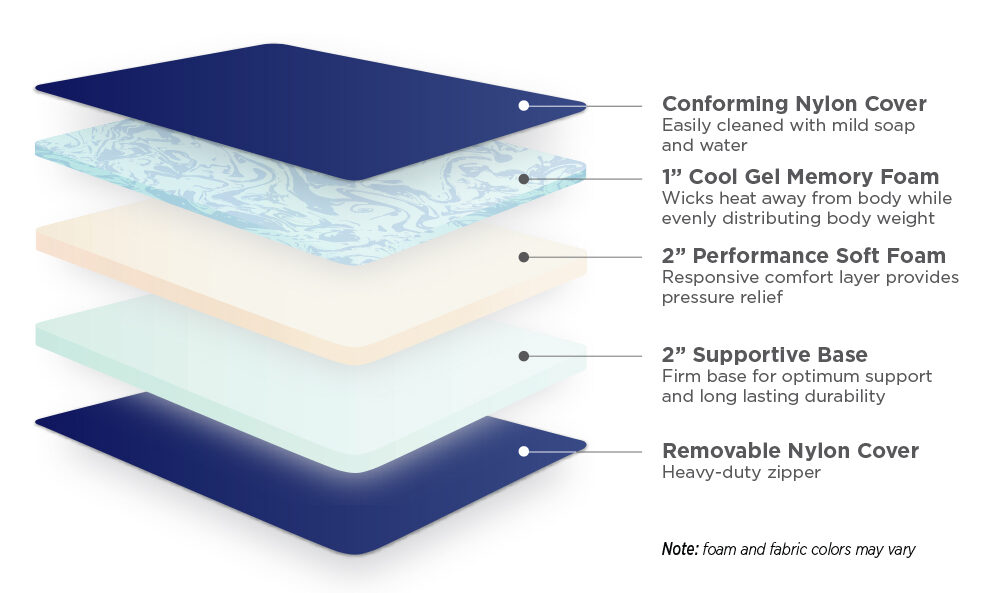 Conforming Nylon Cover
Easily cleaned with mild soap and water

1” Cool Gel Memory Foam
Wicks heat away from body while evenly distributing body weight

2” Performance Soft Foam
Responsive comfort layer provides pressure relief

2” Supportive Base
Firm base for optimum support and long lasting durability

Removable Nylon Cover
Heavy-duty zipper

Note: foam and fabric colors may vary